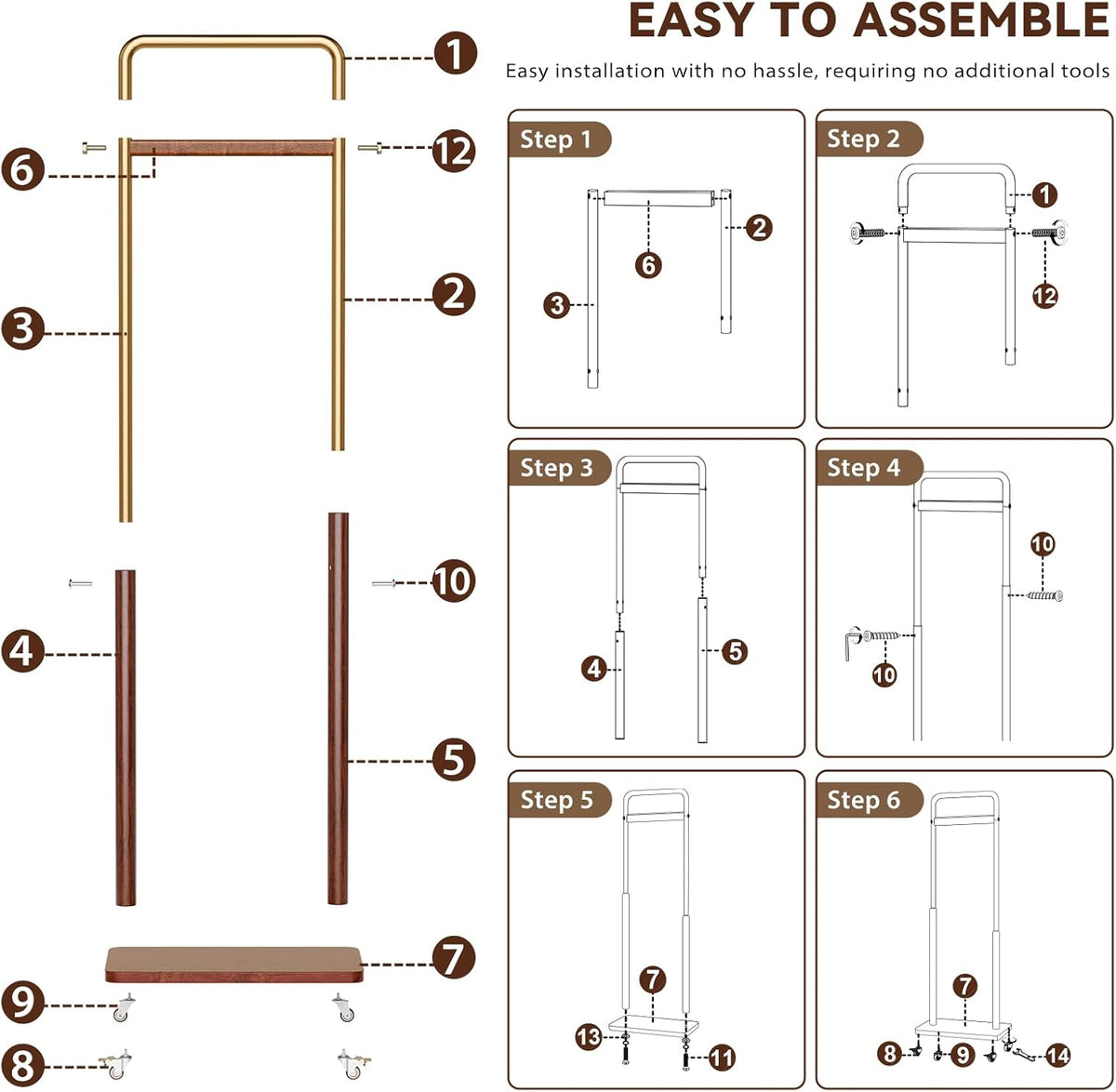 EASY TO ASSEMBLE

Easy installation with no hassle, requiring no additional tools

1
6
12
3
2
10
4
5
7
9
8

Step 1
6
2
3

Step 2
1
12

Step 3
4
5

Step 4
10
10

Step 5
7
13
11

Step 6
7
8
9
14