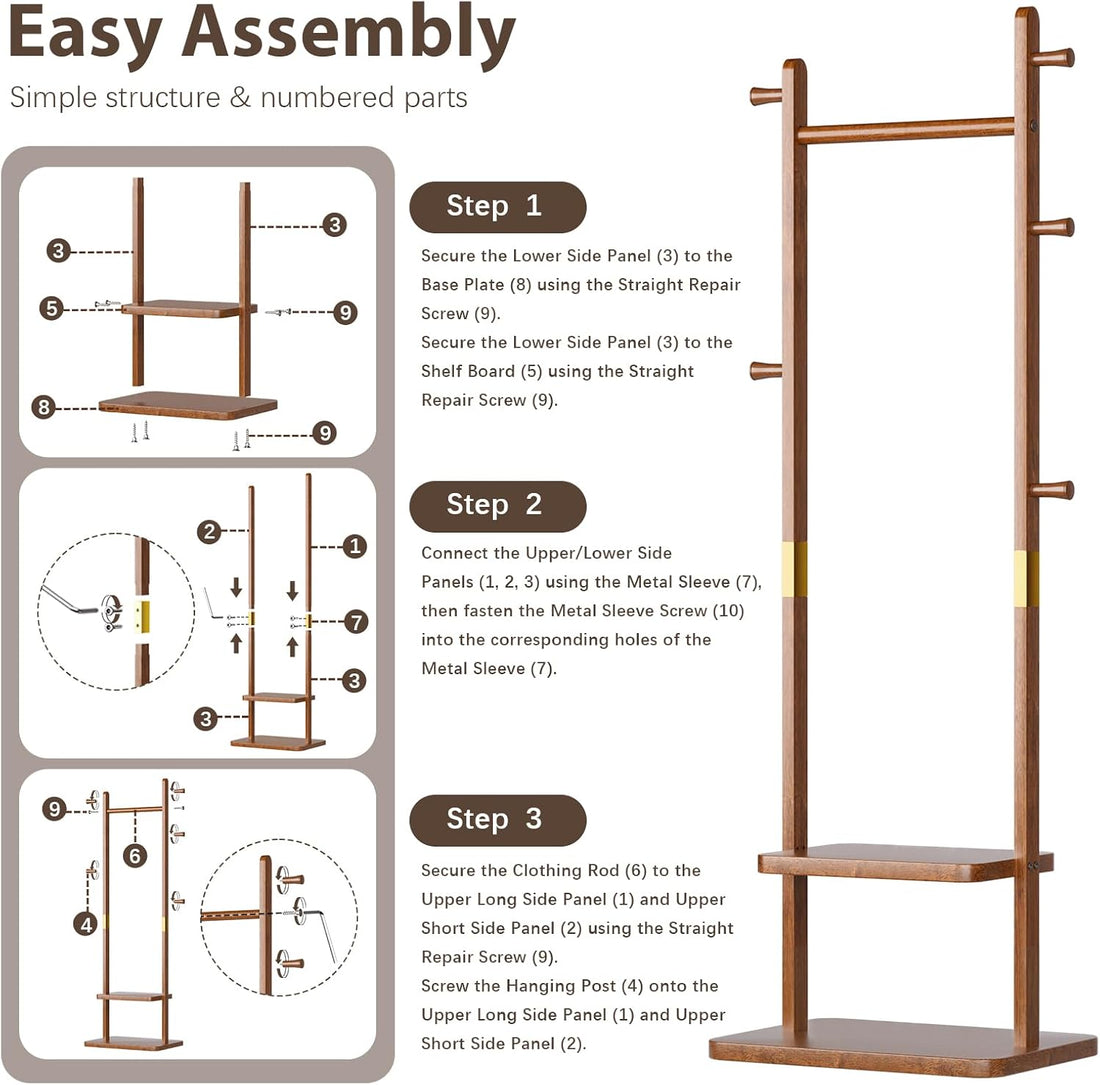 Easy Assembly

Simple structure & numbered parts

3
3
5
9
8
9

Step 1

Secure the Lower Side Panel (3) to the Base Plate (8) using the Straight Repair Screw (9).
Secure the Lower Side Panel (3) to the Shelf Board (5) using the Straight Repair Screw (9).

2
1
7
3
3

Step 2

Connect the Upper/Lower Side Panels (1, 2, 3) using the Metal Sleeve (7), then fasten the Metal Sleeve Screw (10) into the corresponding holes of the Metal Sleeve (7).

9
6
4

Step 3

Secure the Clothing Rod (6) to the Upper Long Side Panel (1) and Upper Short Side Panel (2) using the Straight Repair Screw (9).
Screw the Hanging Post (4) onto the Upper Long Side Panel (1) and Upper Short Side Panel (2).