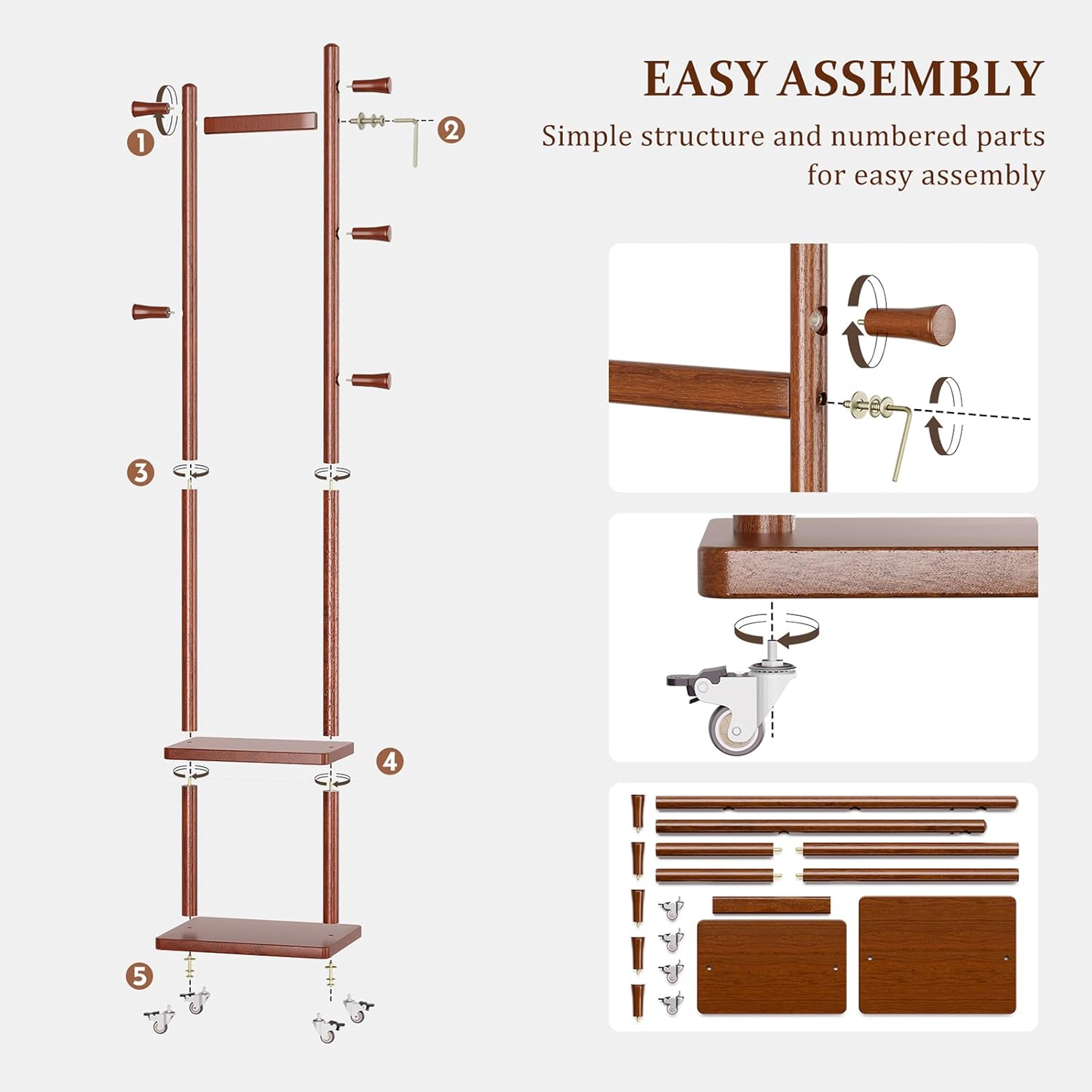 EASY ASSEMBLY

Simple structure and numbered parts for easy assembly

1
2
3
4
5