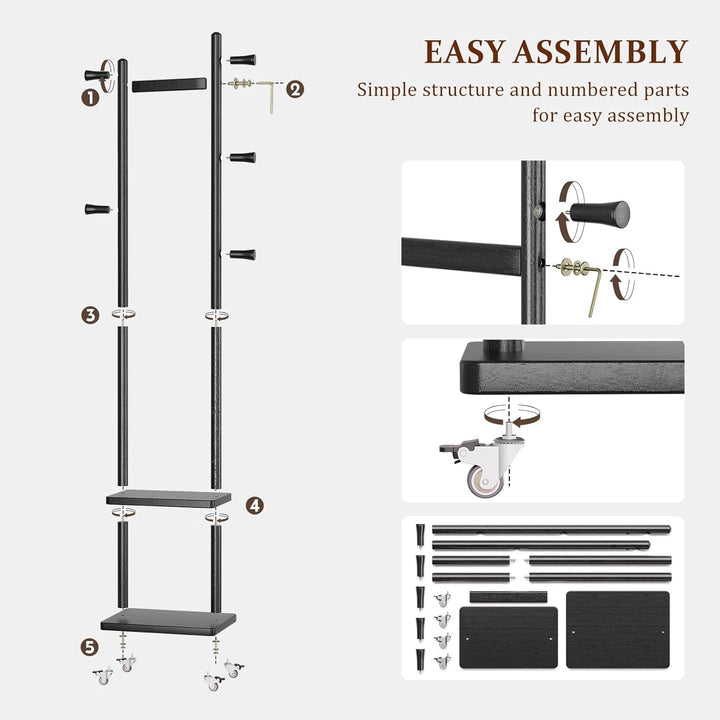 EASY ASSEMBLY

Simple structure and numbered parts for easy assembly

1

2

3

4

5