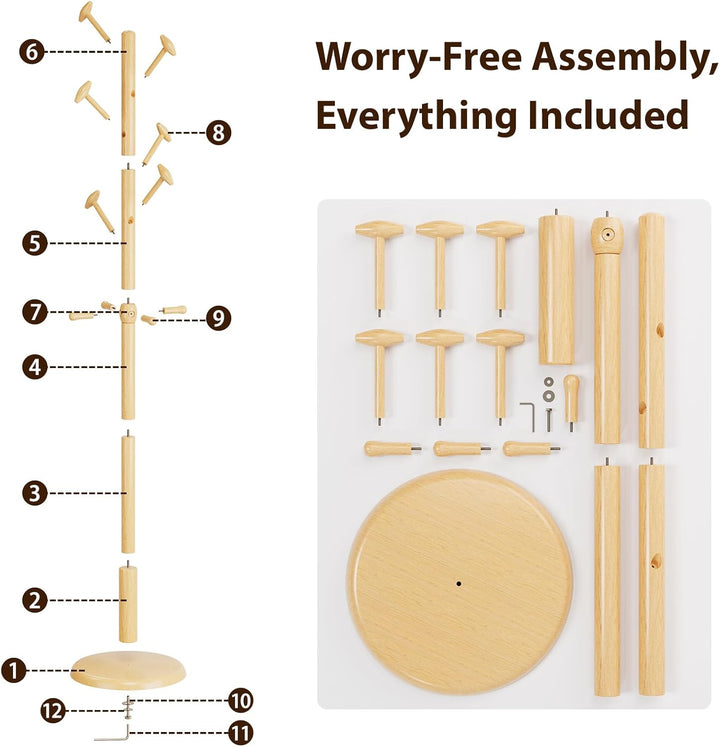 Worry-Free Assembly, Everything Included

6
8
5
7
9
4
3
2
1
10
12
11