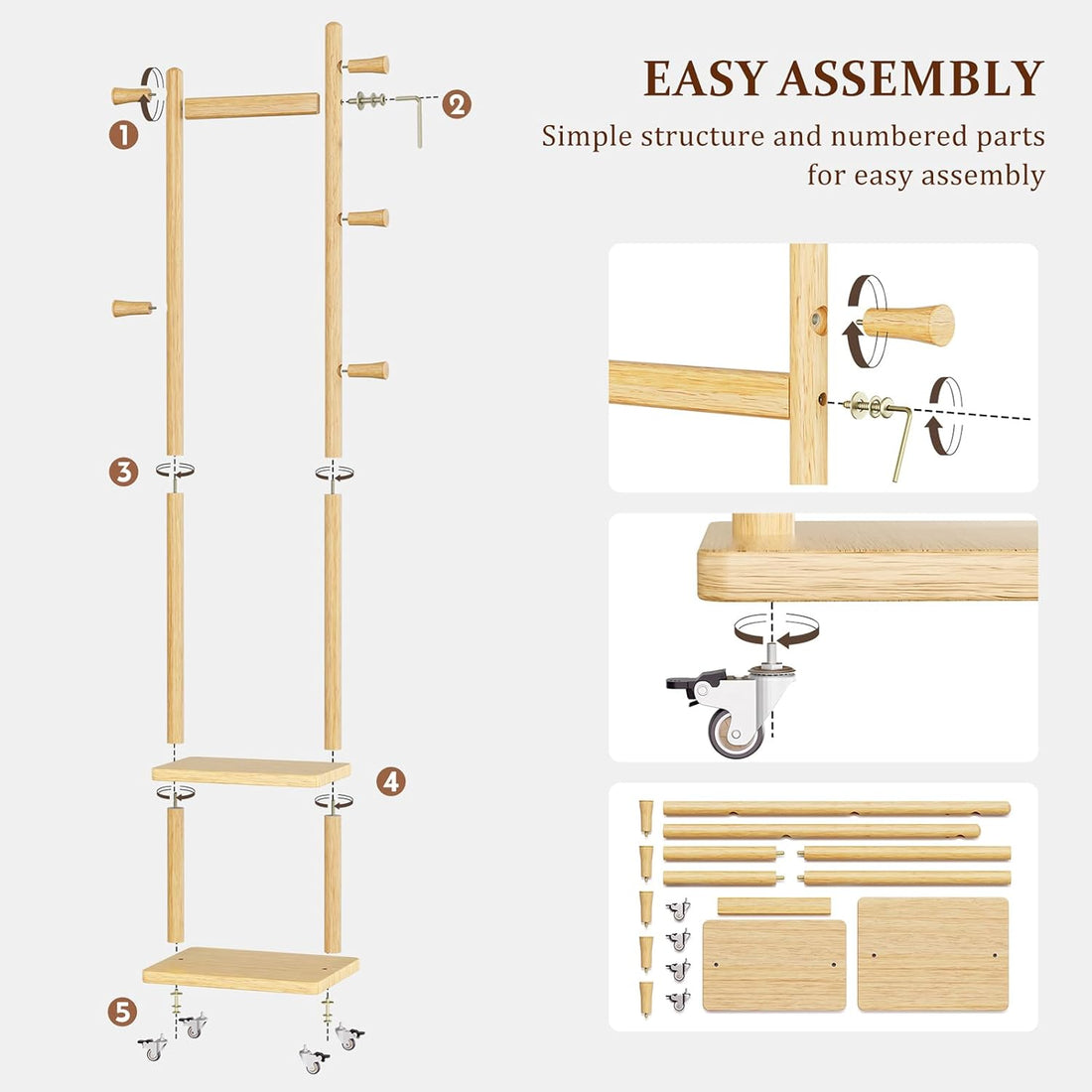 EASY ASSEMBLY

Simple structure and numbered parts for easy assembly

1
2
3
4
5