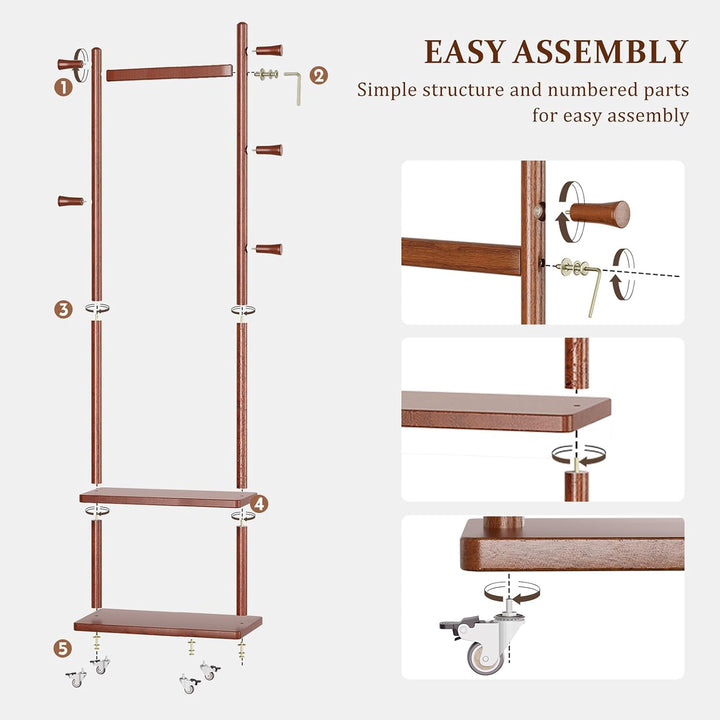 EASY ASSEMBLY

Simple structure and numbered parts for easy assembly

1
2
3
4
5