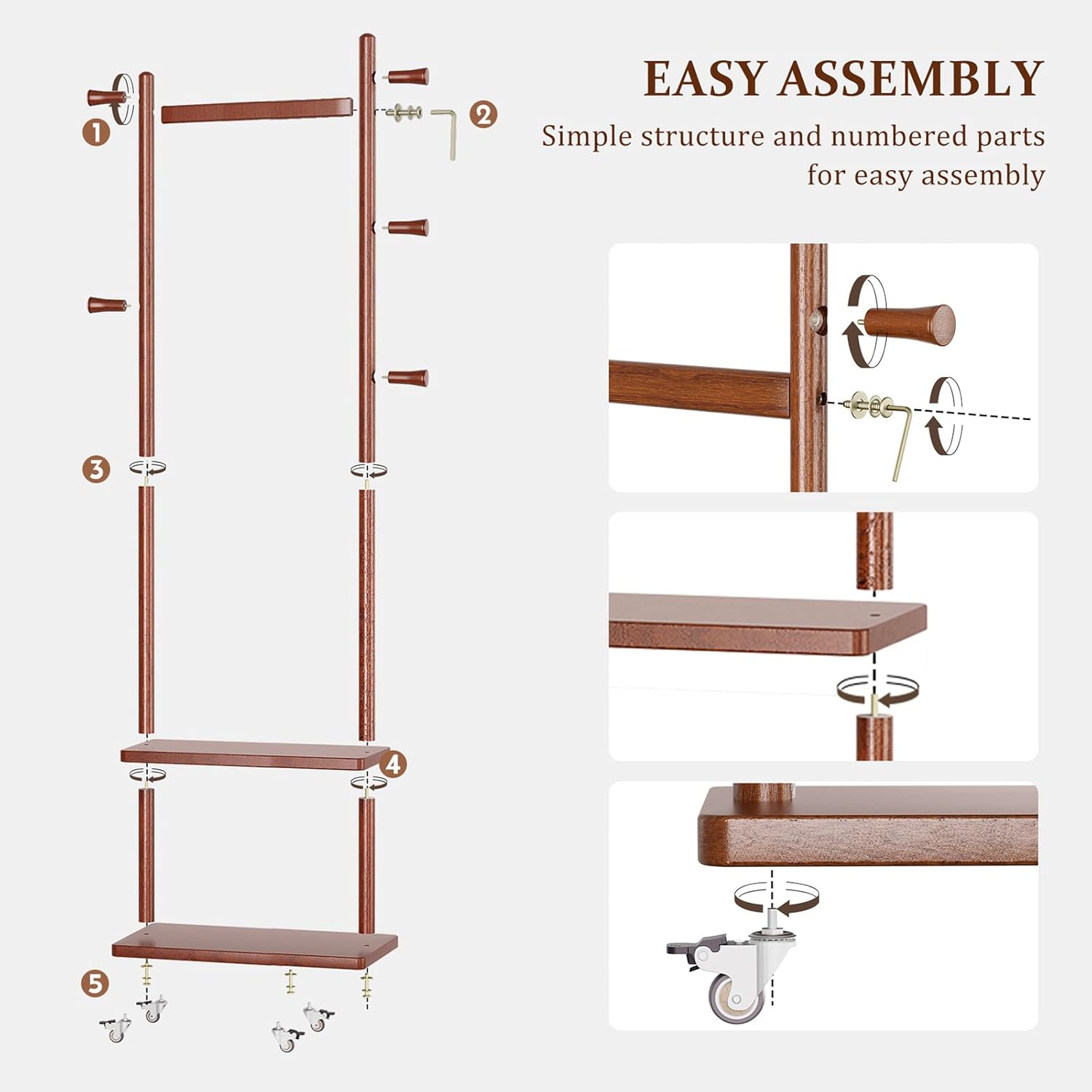 EASY ASSEMBLY

Simple structure and numbered parts for easy assembly

1

2

3

4

5