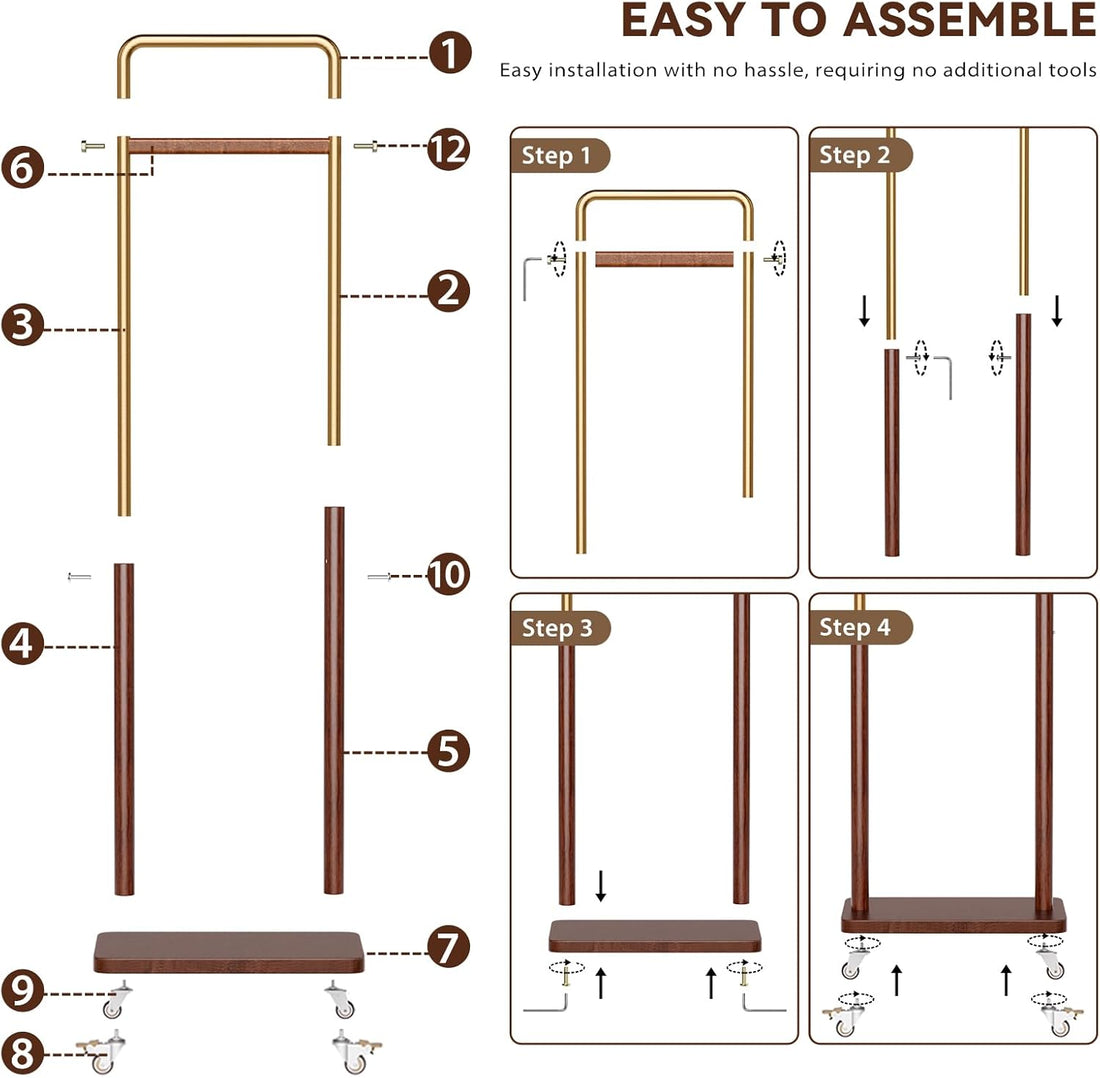 EASY TO ASSEMBLE

Easy installation with no hassle, requiring no additional tools

1
6
12
3
2
10
4
5
7
9
8

Step 1

Step 2

Step 3

Step 4