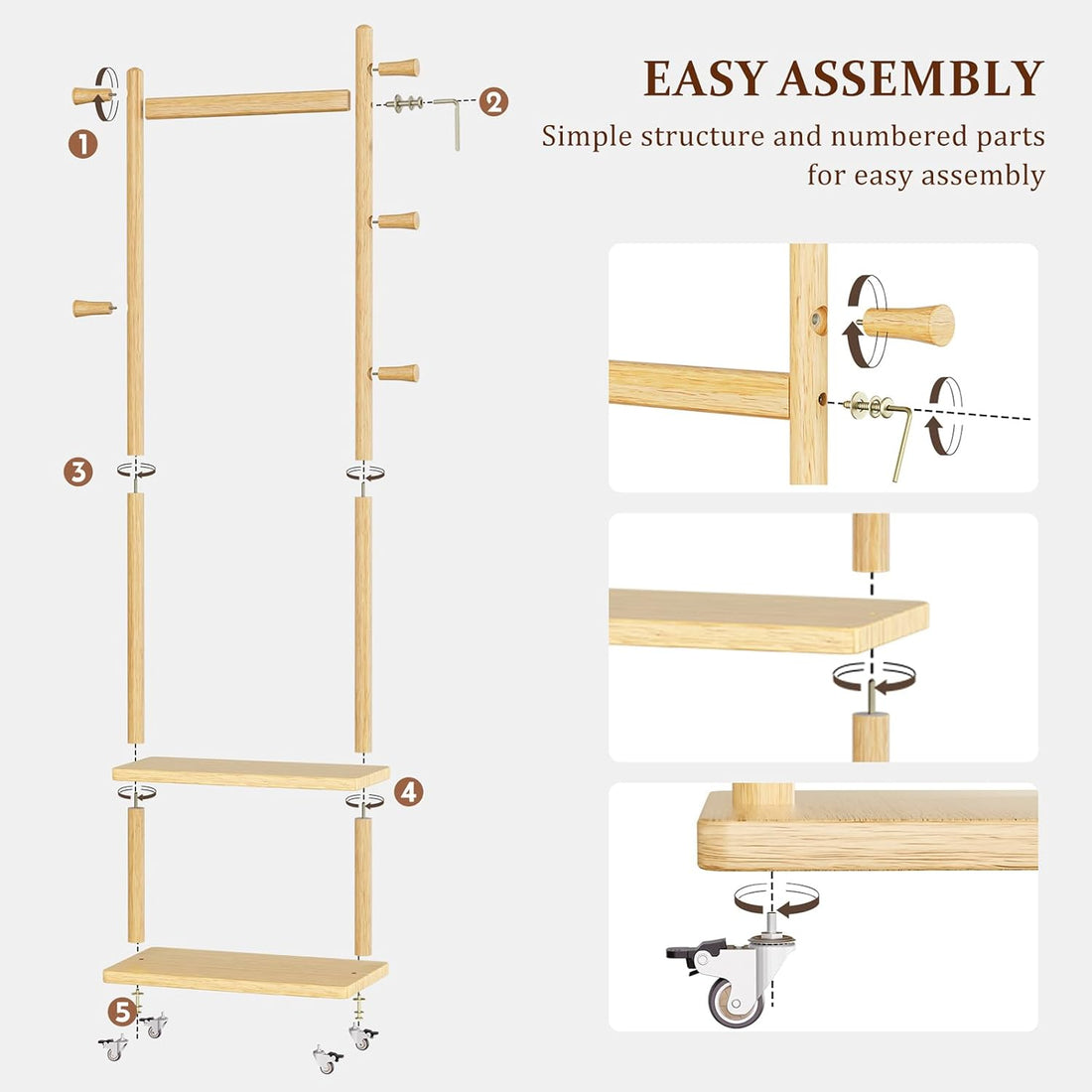 EASY ASSEMBLY

Simple structure and numbered parts for easy assembly

1

2

3

4

5