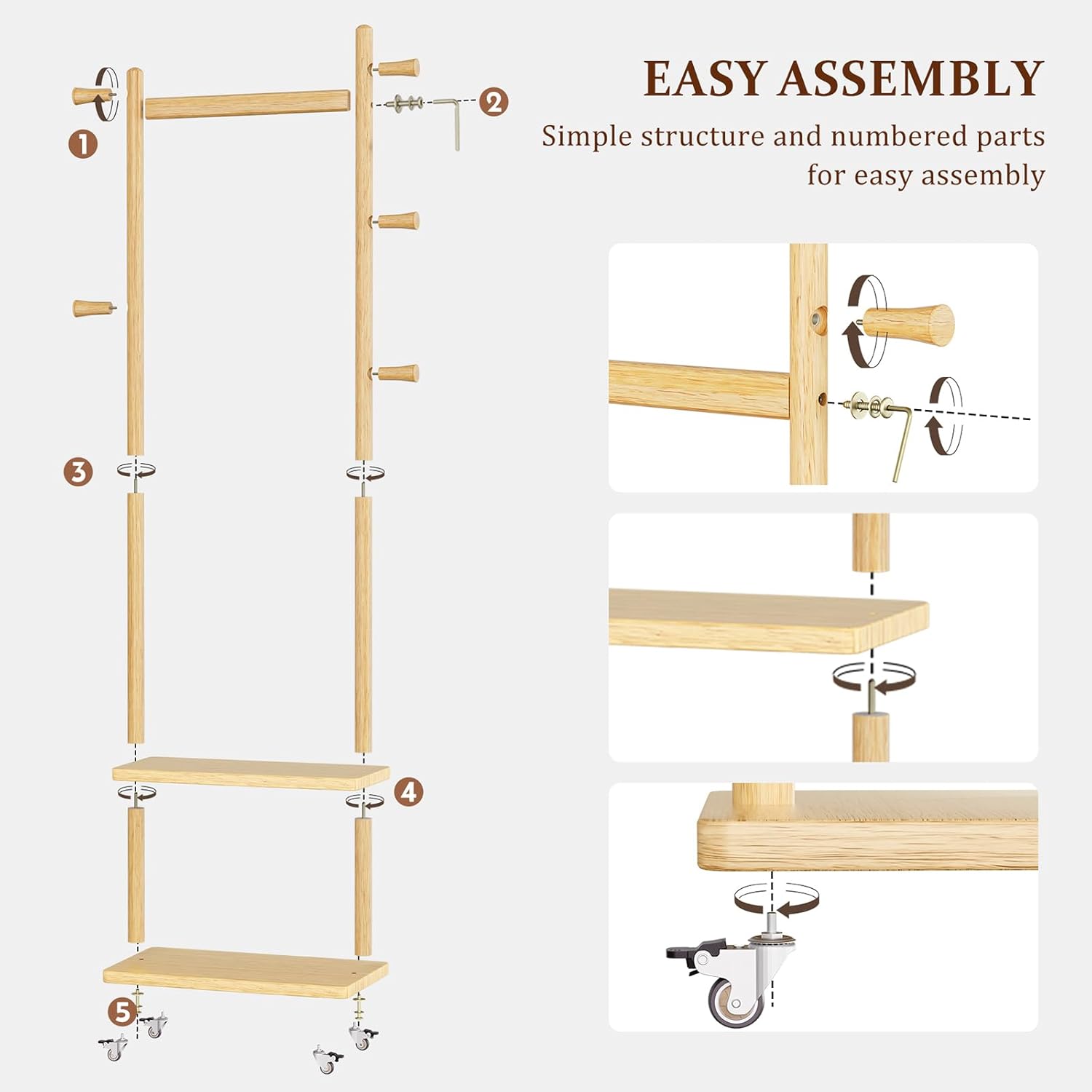 EASY ASSEMBLY

Simple structure and numbered parts for easy assembly

1

2

3

4

5